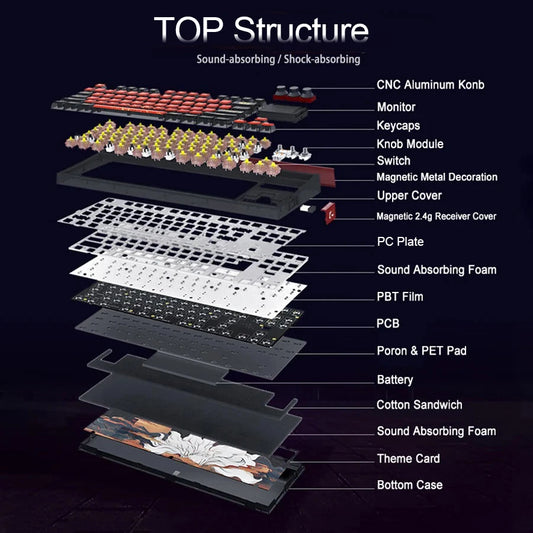 TOP Structure

Sound-absorbing / Shock-absorbing

CNC Aluminum Konb
Monitor
Keycaps
Knob Module
Switch
Magnetic Metal Decoration
Upper Cover
Magnetic 2.4g Receiver Cover
PC Plate
Sound Absorbing Foam
PBT Film
PCB
Poron & PET Pad
Battery
Cotton Sandwich
Sound Absorbing Foam
Theme Card
Bottom Case