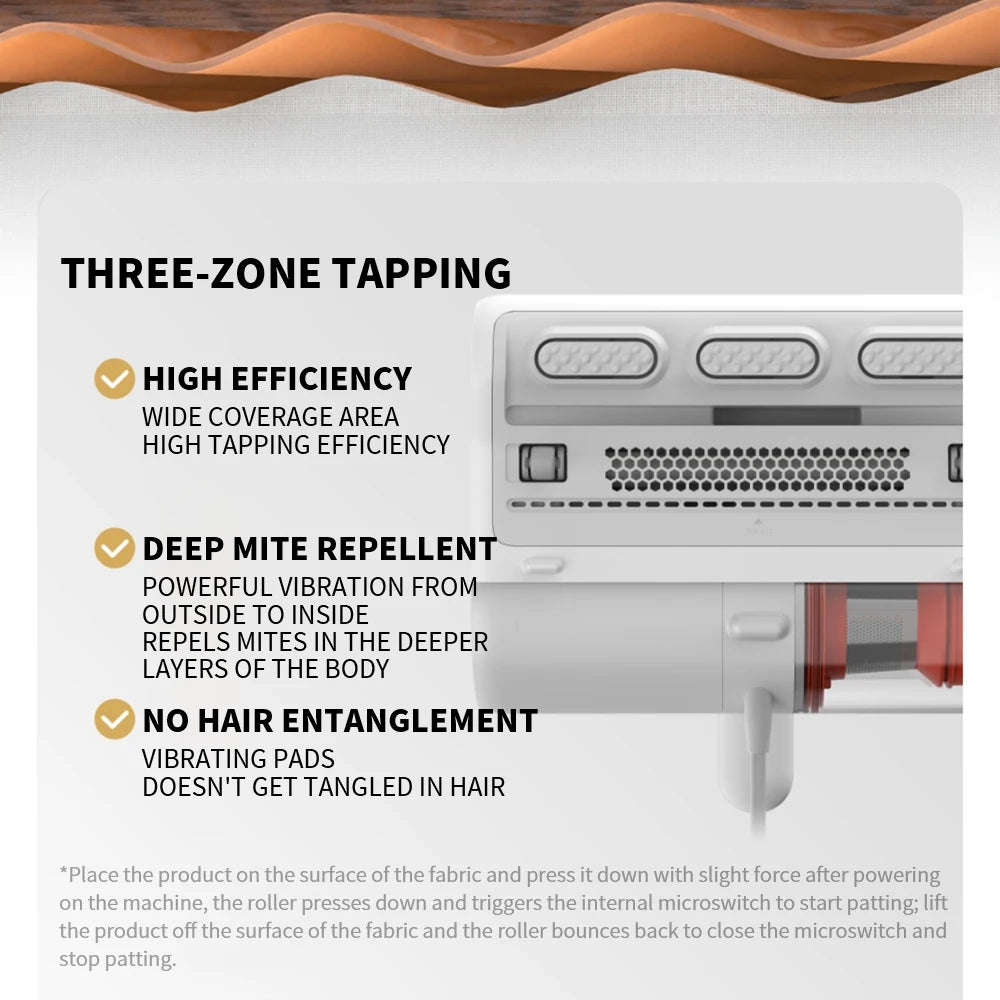 THREE-ZONE TAPPING

HIGH EFFICIENCY
WIDE COVERAGE AREA
HIGH TAPPING EFFICIENCY

DEEP MITE REPELLENT
POWERFUL VIBRATION FROM OUTSIDE TO INSIDE
REPELS MITES IN THE DEEPER LAYERS OF THE BODY

NO HAIR ENTANGLEMENT
VIBRATING PADS
DOESN'T GET TANGLED IN HAIR

*Place the product on the surface of the fabric and press it down with slight force after powering on the machine, the roller presses down and triggers the internal microswitch to start patting; lift the product off the surface of the fabric and the roller bounces back to close the microswitch and stop patting.