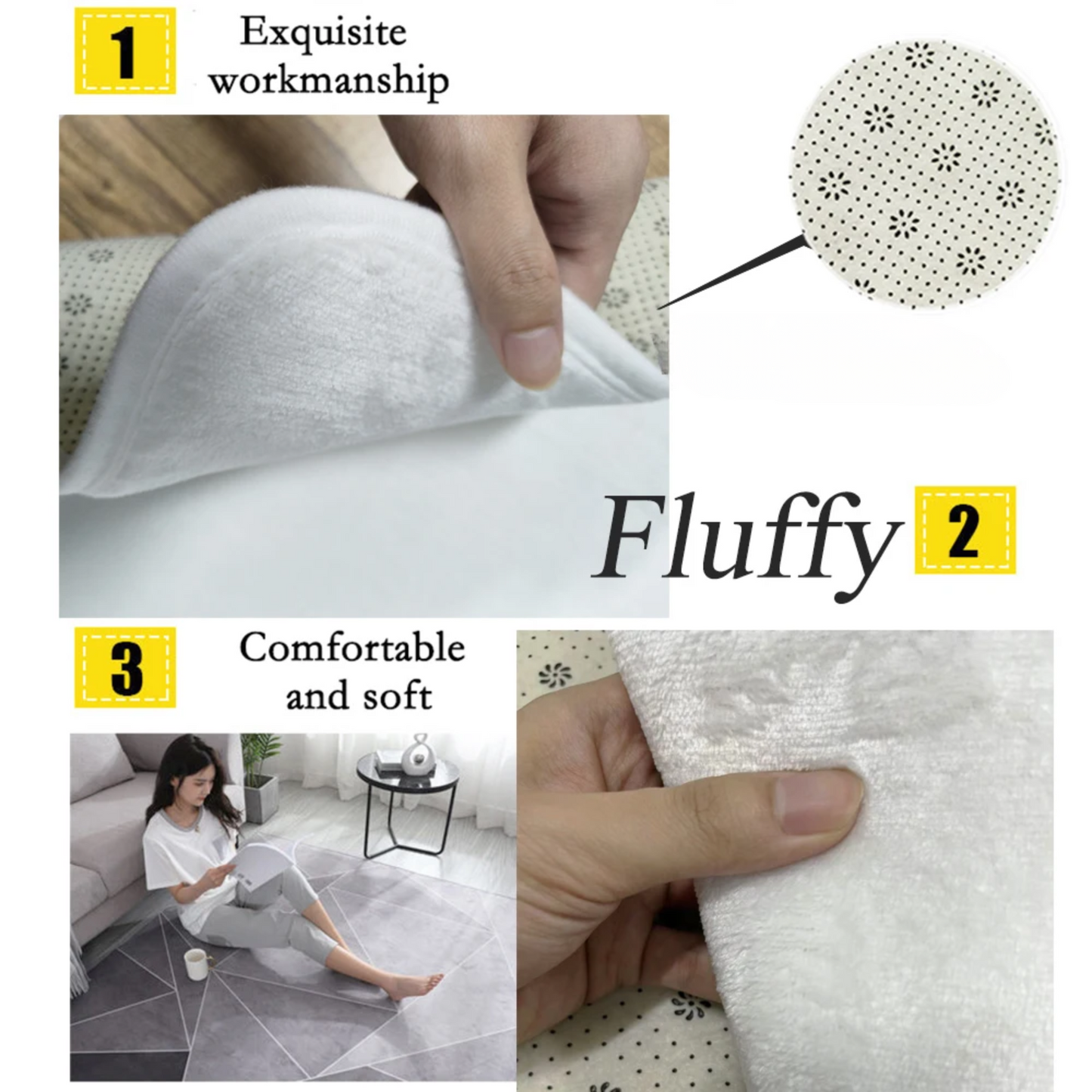 1 Exquisite workmanship

Fluffy 2

3 Comfortable and soft