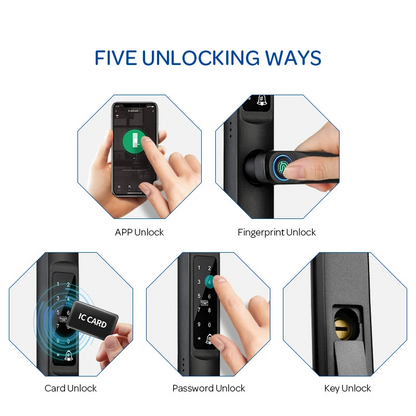 FIVE UNLOCKING WAYS

APP Unlock

Fingerprint Unlock

IC CARD

Card Unlock

Password Unlock

Key Unlock