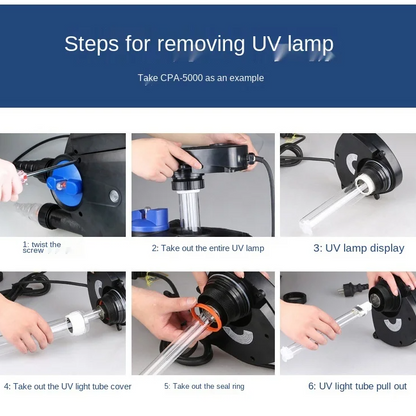 Steps for removing UV lamp

Take CPA-5000 as an example

1: twist the screw

2: Take out the entire UV lamp

3: UV lamp display

4: Take out the UV light tube cover

5: Take out the seal ring

6: UV light tube pull out