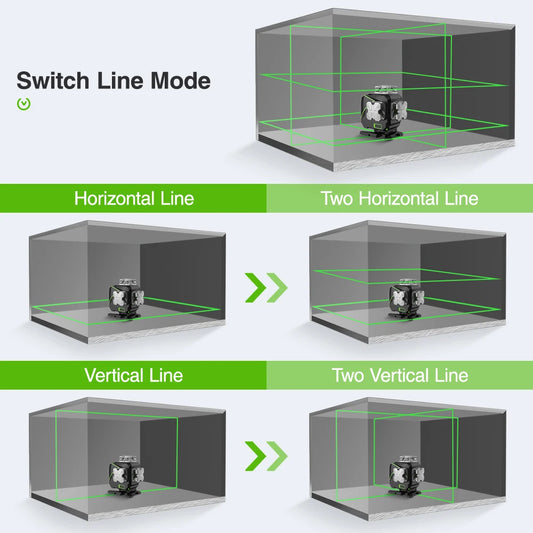 Switch Line Mode

Horizontal Line

Two Horizontal Line

Vertical Line

Two Vertical Line