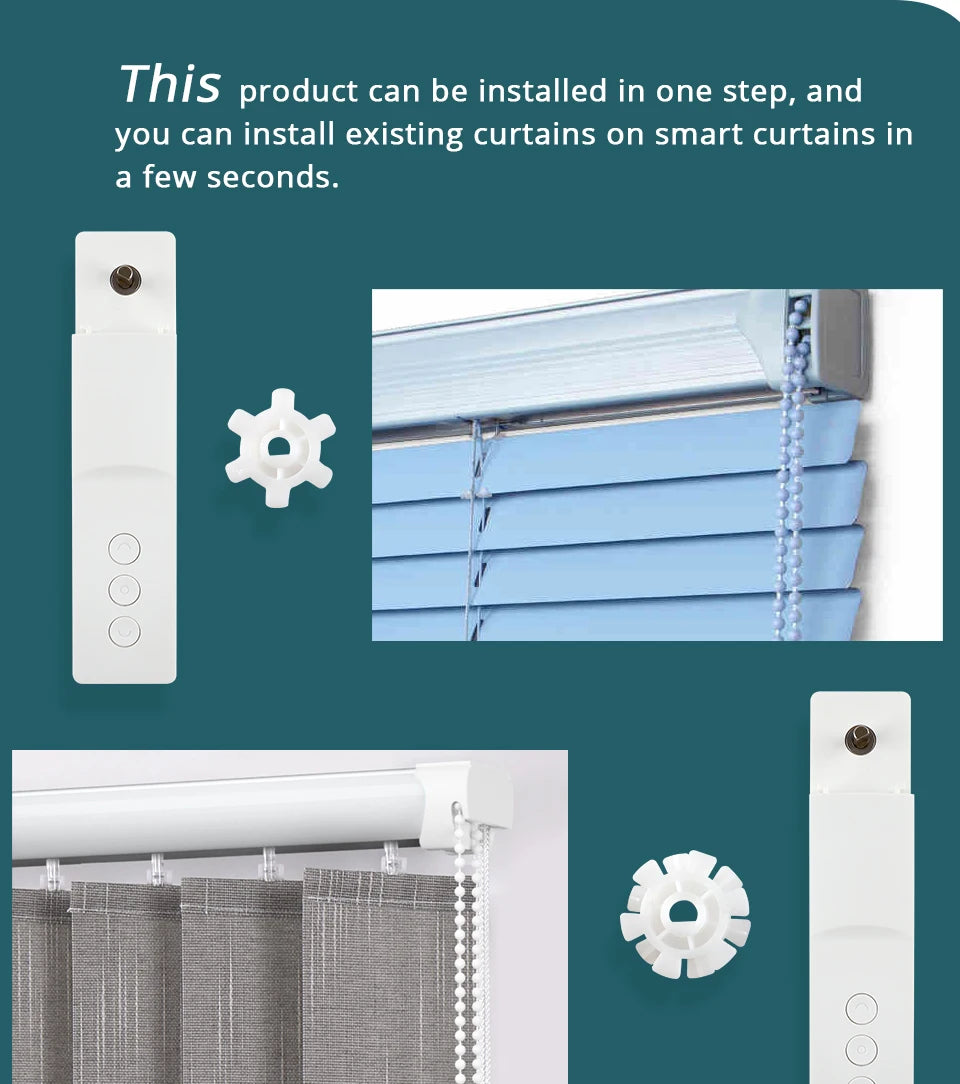 This product can be installed in one step, and you can install existing curtains on smart curtains in a few seconds.