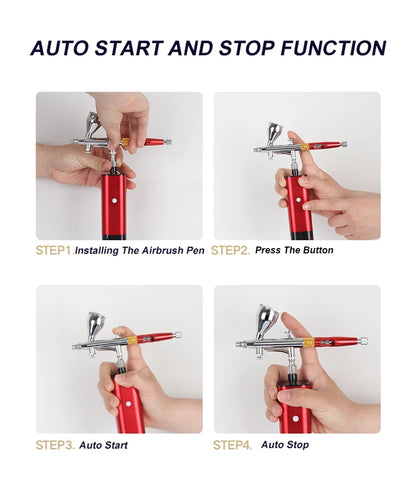 AUTO START AND STOP FUNCTION

STEP1. Installing The Airbrush Pen

STEP2. Press The Button

STEP3. Auto Start

STEP4. Auto Stop