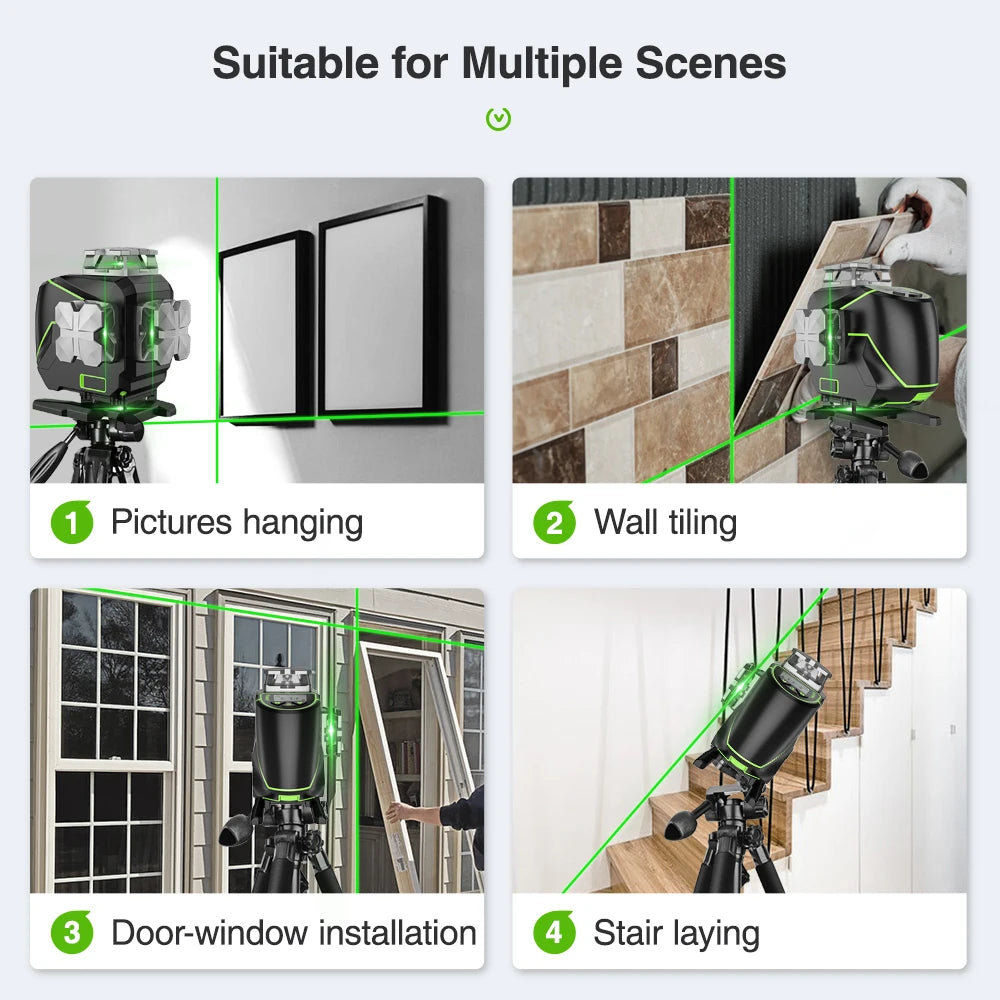 Suitable for Multiple Scenes

1 Pictures hanging

2 Wall tiling

3 Door-window installation

4 Stair laying