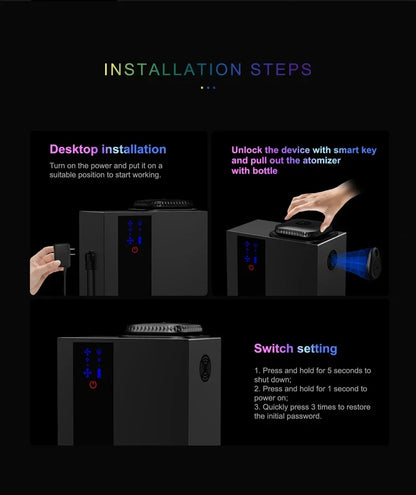 INSTALLATION STEPS

Desktop installation

Turn on the power and put it on a suitable position to start working.

Unlock the device with smart key and pull out the atomizer with bottle

Switch setting

1. Press and hold for 5 seconds to shut down;
2. Press and hold for 1 second to power on;
3. Quickly press 3 times to restore the initial password.