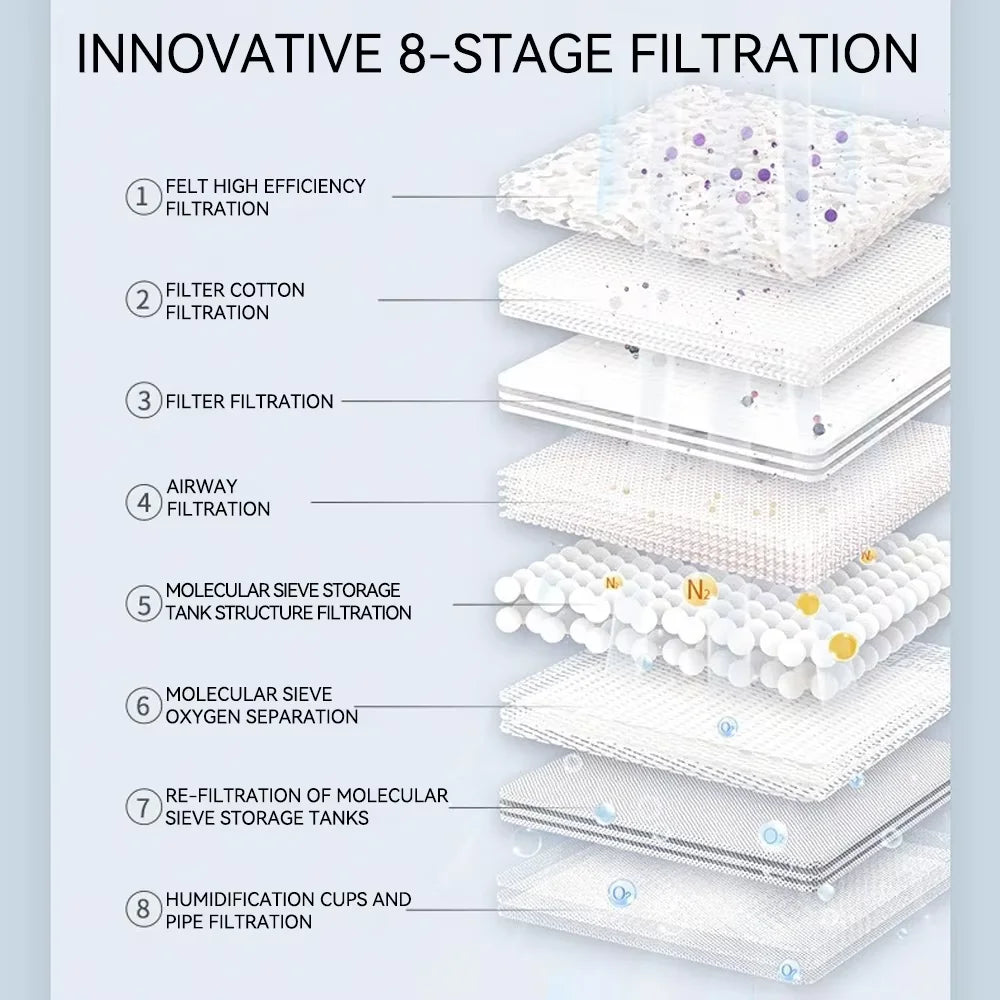 INNOVATIVE 8-STAGE FILTRATION

1 FELT HIGH EFFICIENCY FILTRATION

2 FILTER COTTON FILTRATION

3 FILTER FILTRATION

4 AIRWAY FILTRATION

5 MOLECULAR SIEVE STORAGE TANK STRUCTURE FILTRATION

6 MOLECULAR SIEVE OXYGEN SEPARATION

7 RE-FILTRATION OF MOLECULAR SIEVE STORAGE TANKS

8 HUMIDIFICATION CUPS AND PIPE FILTRATION

$N_2$

$N_2$

$N_2$

$O_2$

$O_2$

$O_2$

$O_2$