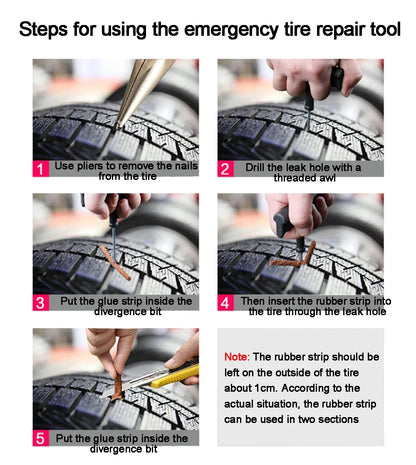 Steps for using the emergency tire repair tool

1 Use pliers to remove the nails from the tire

2 Drill the leak hole with a threaded awl

3 Put the glue strip inside the divergence bit

4 Then insert the rubber strip into the tire through the leak hole

5 Put the glue strip inside the divergence bit

Note: The rubber strip should be left on the outside of the tire about 1cm. According to the actual situation, the rubber strip can be used in two sections