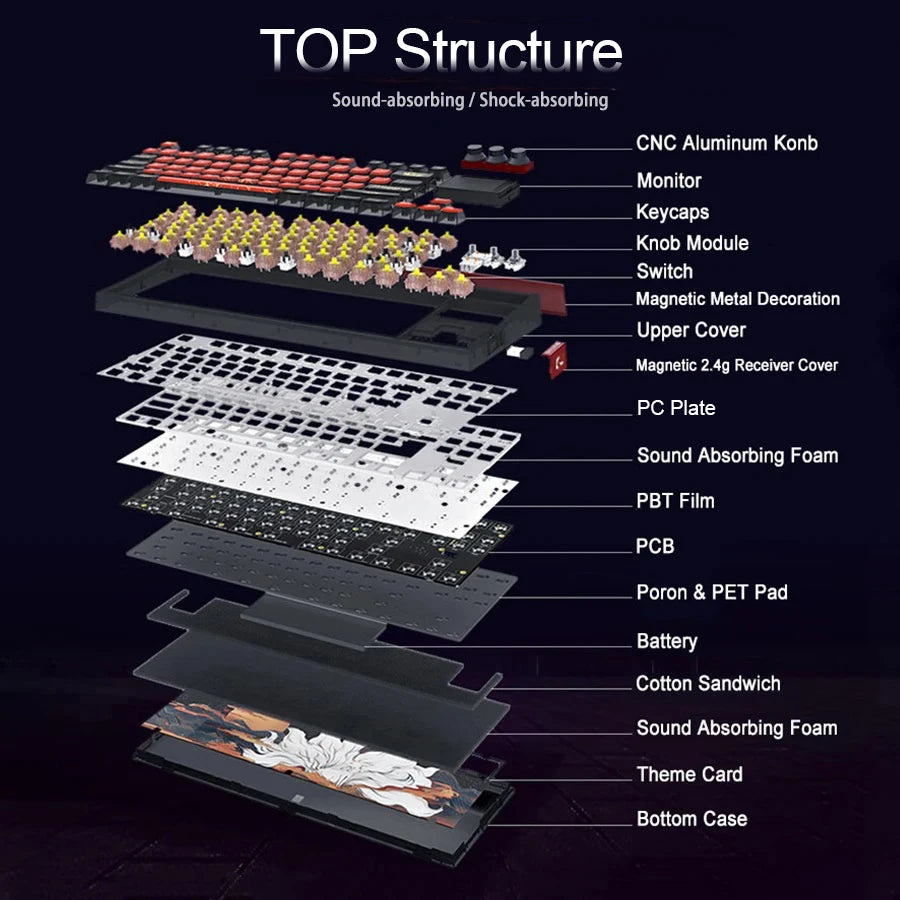 TOP Structure

Sound-absorbing / Shock-absorbing

CNC Aluminum Konb
Monitor
Keycaps
Knob Module
Switch
Magnetic Metal Decoration
Upper Cover
Magnetic 2.4g Receiver Cover
PC Plate
Sound Absorbing Foam
PBT Film
PCB
Poron & PET Pad
Battery
Cotton Sandwich
Sound Absorbing Foam
Theme Card
Bottom Case