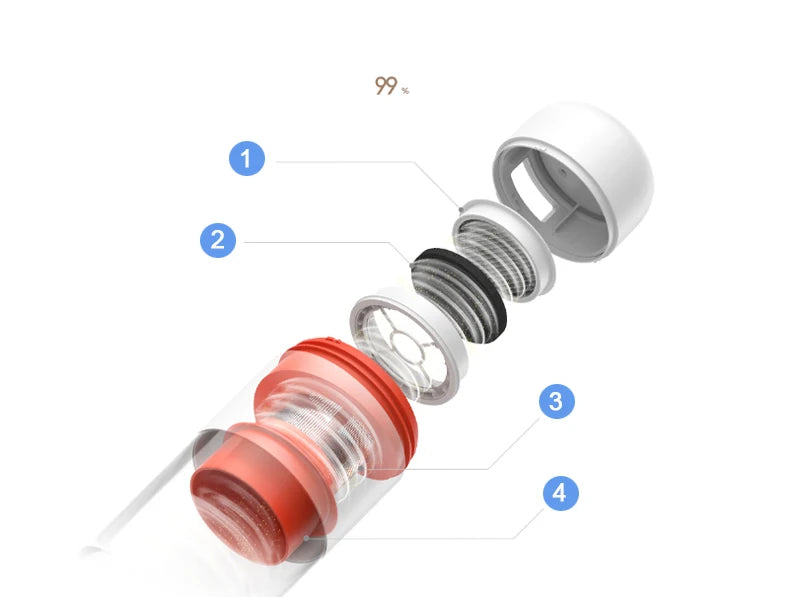 99 %

1

2

3

4