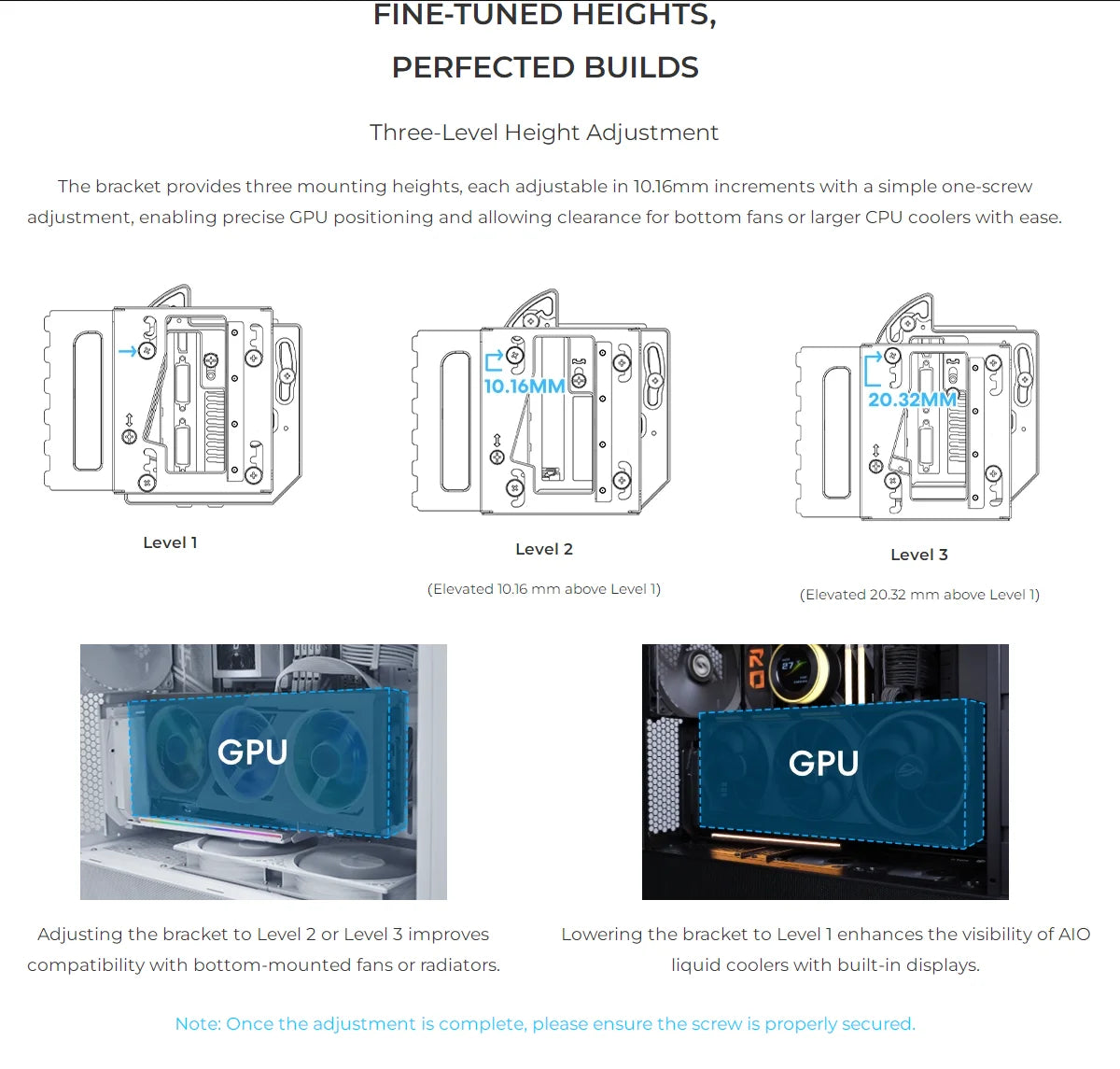 FINE-TUNED HEIGHTS,
PERFECTED BUILDS

Three-Level Height Adjustment

The bracket provides three mounting heights, each adjustable in 10.16mm increments with a simple one-screw adjustment, enabling precise GPU positioning and allowing clearance for bottom fans or larger CPU coolers with ease.

Level 1

10.16MM

Level 2

(Elevated 10.16 mm above Level 1)

20.32MM

Level 3

(Elevated 20.32 mm above Level 1)

GPU

Adjusting the bracket to Level 2 or Level 3 improves compatibility with bottom-mounted fans or radiators.

GPU

Lowering the bracket to Level 1 enhances the visibility of AIO liquid coolers with built-in displays.

Note: Once the adjustment is complete, please ensure the screw is properly secured.