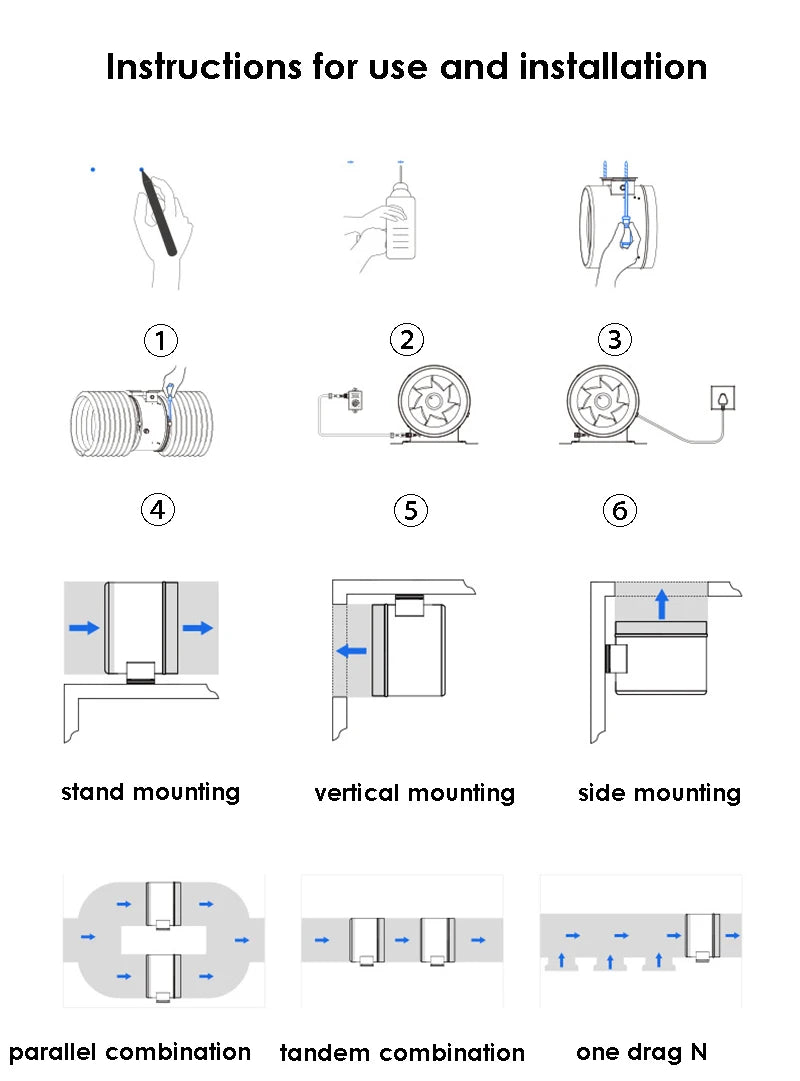 Instructions for use and installation

①

②

③

④

⑤

⑥

stand mounting

vertical mounting

side mounting

parallel combination

tandem combination

one drag N