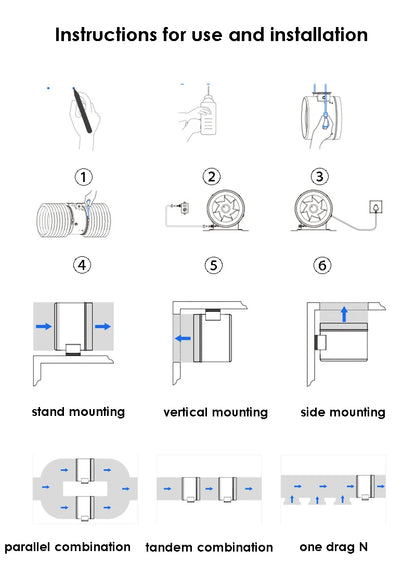 Instructions for use and installation

①

②

③

④

⑤

⑥

stand mounting

vertical mounting

side mounting

parallel combination

tandem combination

one drag N