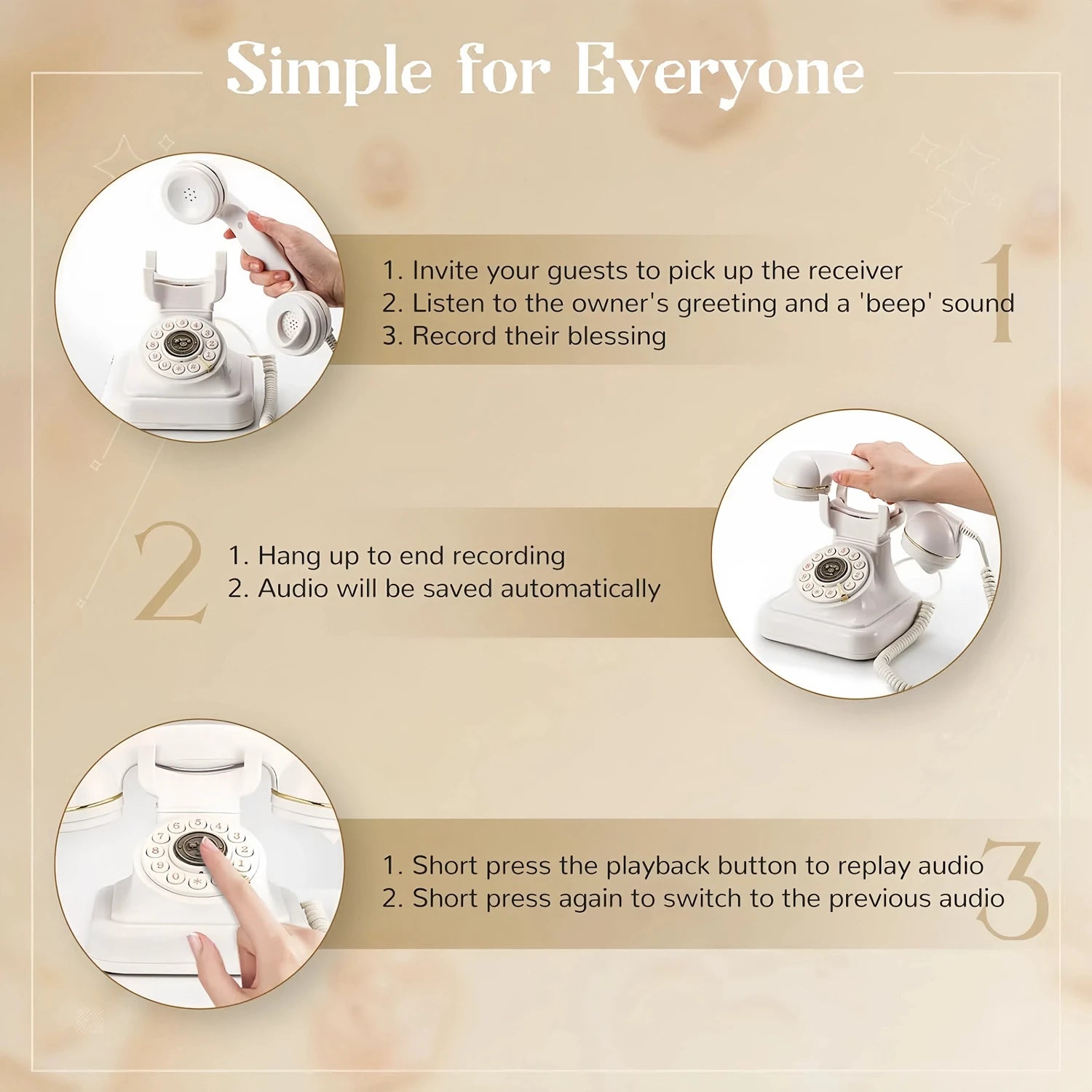 Simple for Everyone

1

1. Invite your guests to pick up the receiver
2. Listen to the owner's greeting and a 'beep' sound
3. Record their blessing

2

1. Hang up to end recording
2. Audio will be saved automatically

3

1. Short press the playback button to replay audio
2. Short press again to switch to the previous audio