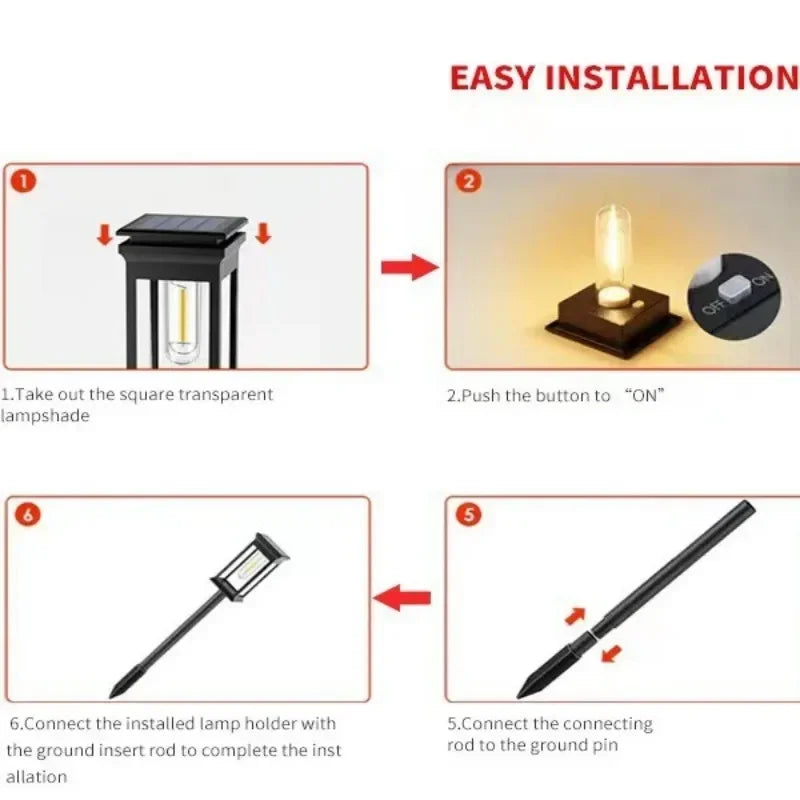 EASY INSTALLATION

1

1.Take out the square transparent lampshade

2

OFF ON

2.Push the button to "ON"

6

6.Connect the installed lamp holder with the ground insert rod to complete the inst allation

5

5.Connect the connecting rod to the ground pin