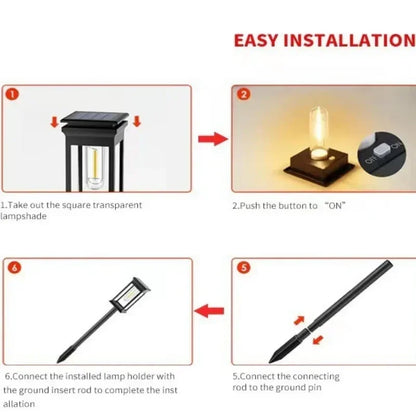 EASY INSTALLATION

1

1.Take out the square transparent lampshade

2

OFF ON

2.Push the button to "ON"

6

6.Connect the installed lamp holder with the ground insert rod to complete the inst allation

5

5.Connect the connecting rod to the ground pin