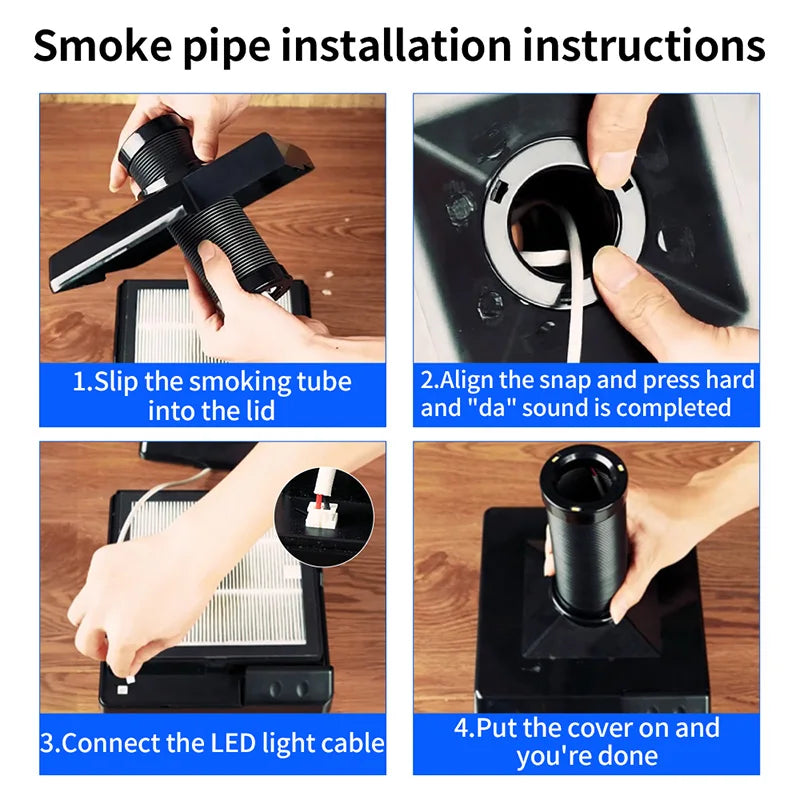 Smoke pipe installation instructions

1.Slip the smoking tube into the lid

2.Align the snap and press hard and "da" sound is completed

3.Connect the LED light cable

4.Put the cover on and you're done