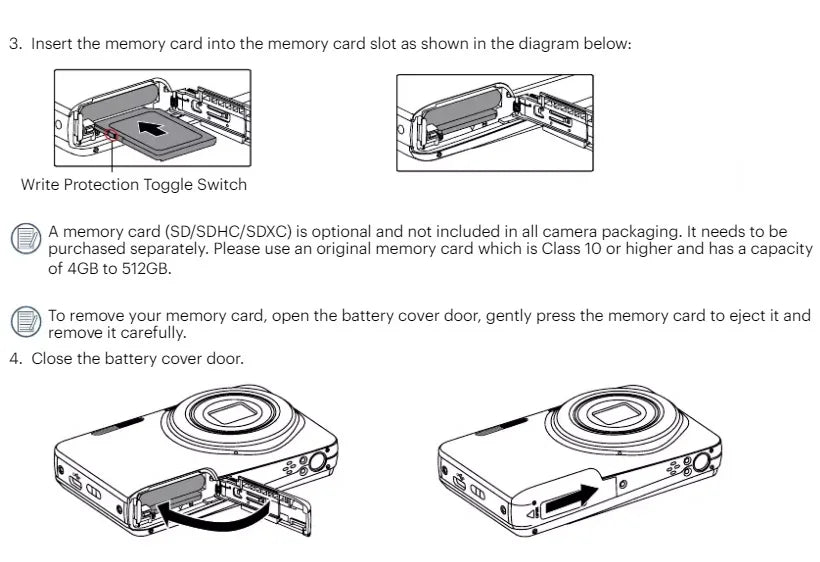 3. Insert the memory card into the memory card slot as shown in the diagram below:

Write Protection Toggle Switch

A memory card (SD/SDHC/SDXC) is optional and not included in all camera packaging. It needs to be purchased separately. Please use an original memory card which is Class 10 or higher and has a capacity of 4GB to 512GB.

To remove your memory card, open the battery cover door, gently press the memory card to eject it and remove it carefully.

4. Close the battery cover door.