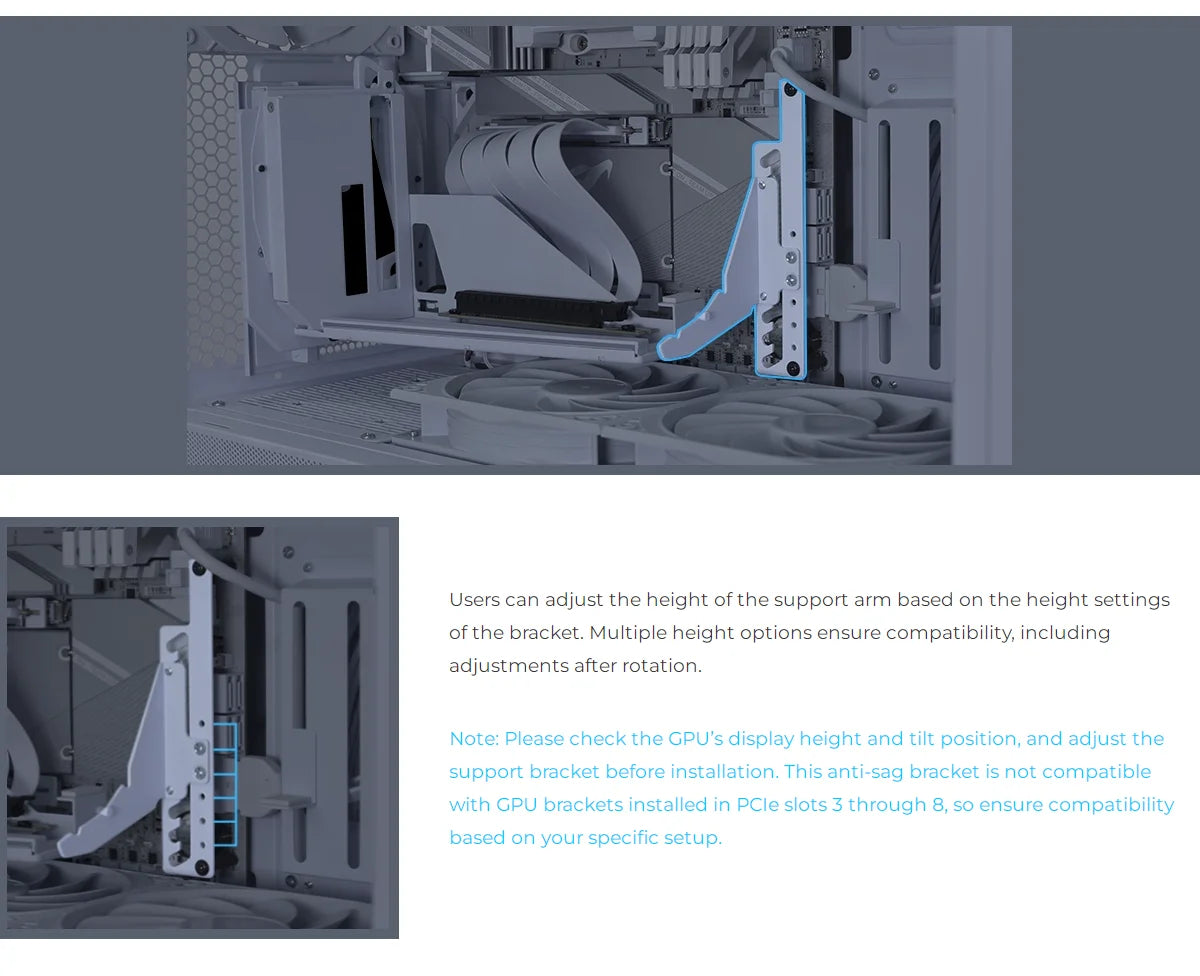 Users can adjust the height of the support arm based on the height settings of the bracket. Multiple height options ensure compatibility, including adjustments after rotation.

Note: Please check the GPU's display height and tilt position, and adjust the support bracket before installation. This anti-sag bracket is not compatible with GPU brackets installed in PCIe slots 3 through 8, so ensure compatibility based on your specific setup.