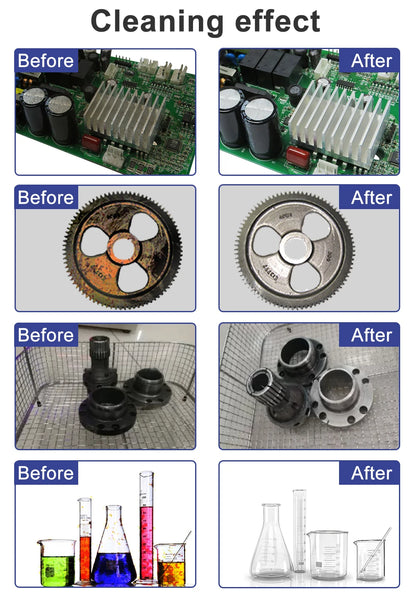 Cleaning effect

Before

After

Before

After

Before

After

Before

After