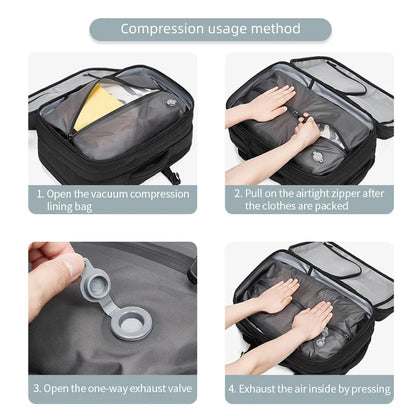 Compression usage method

1. Open the vacuum compression lining bag

2. Pull on the airtight zipper after the clothes are packed

3. Open the one-way exhaust valve

4. Exhaust the air inside by pressing