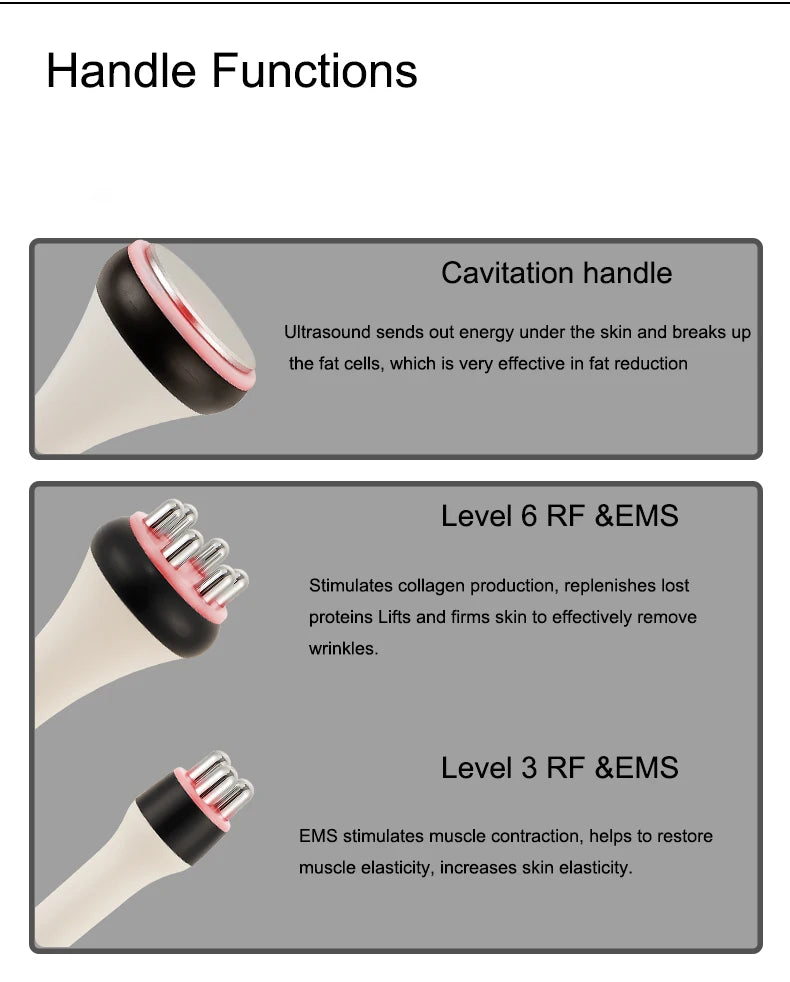 Handle Functions

Cavitation handle

Ultrasound sends out energy under the skin and breaks up the fat cells, which is very effective in fat reduction

Level 6 RF &EMS

Stimulates collagen production, replenishes lost proteins Lifts and firms skin to effectively remove wrinkles.

Level 3 RF &EMS

EMS stimulates muscle contraction, helps to restore muscle elasticity, increases skin elasticity.