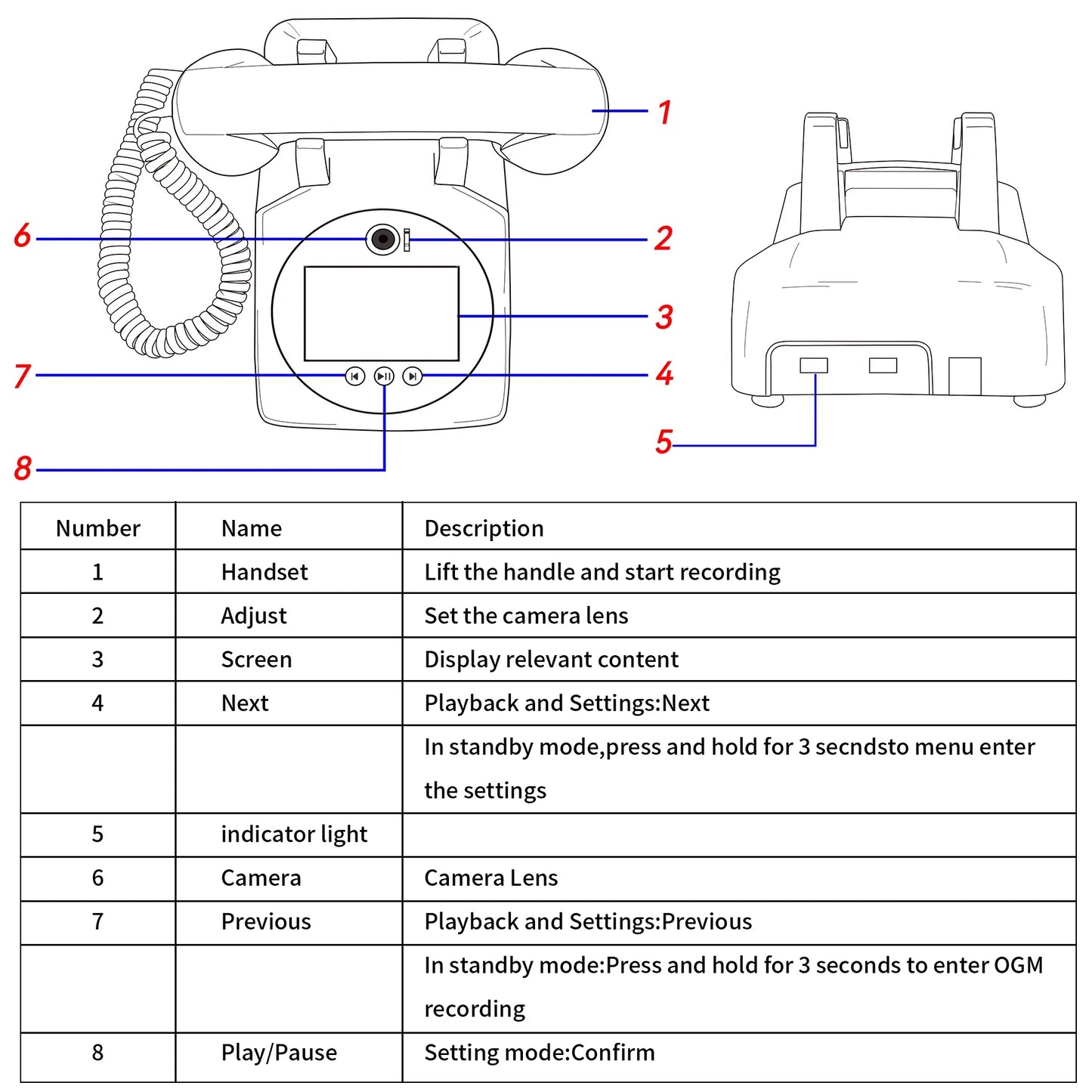 1
6
2
3
7
4
5
8

| Number | Name | Description |
|---|---|---|
| 1 | Handset | Lift the handle and start recording |
| 2 | Adjust | Set the camera lens |
| 3 | Screen | Display relevant content |
| 4 | Next | Playback and Settings:Next |
| | | In standby mode,press and hold for 3 secndsto menu enter the settings |
| 5 | indicator light | |
| 6 | Camera | Camera Lens |
| 7 | Previous | Playback and Settings:Previous |
| | | In standby mode:Press and hold for 3 seconds to enter OGM recording |
| 8 | Play/Pause | Setting mode:Confirm |