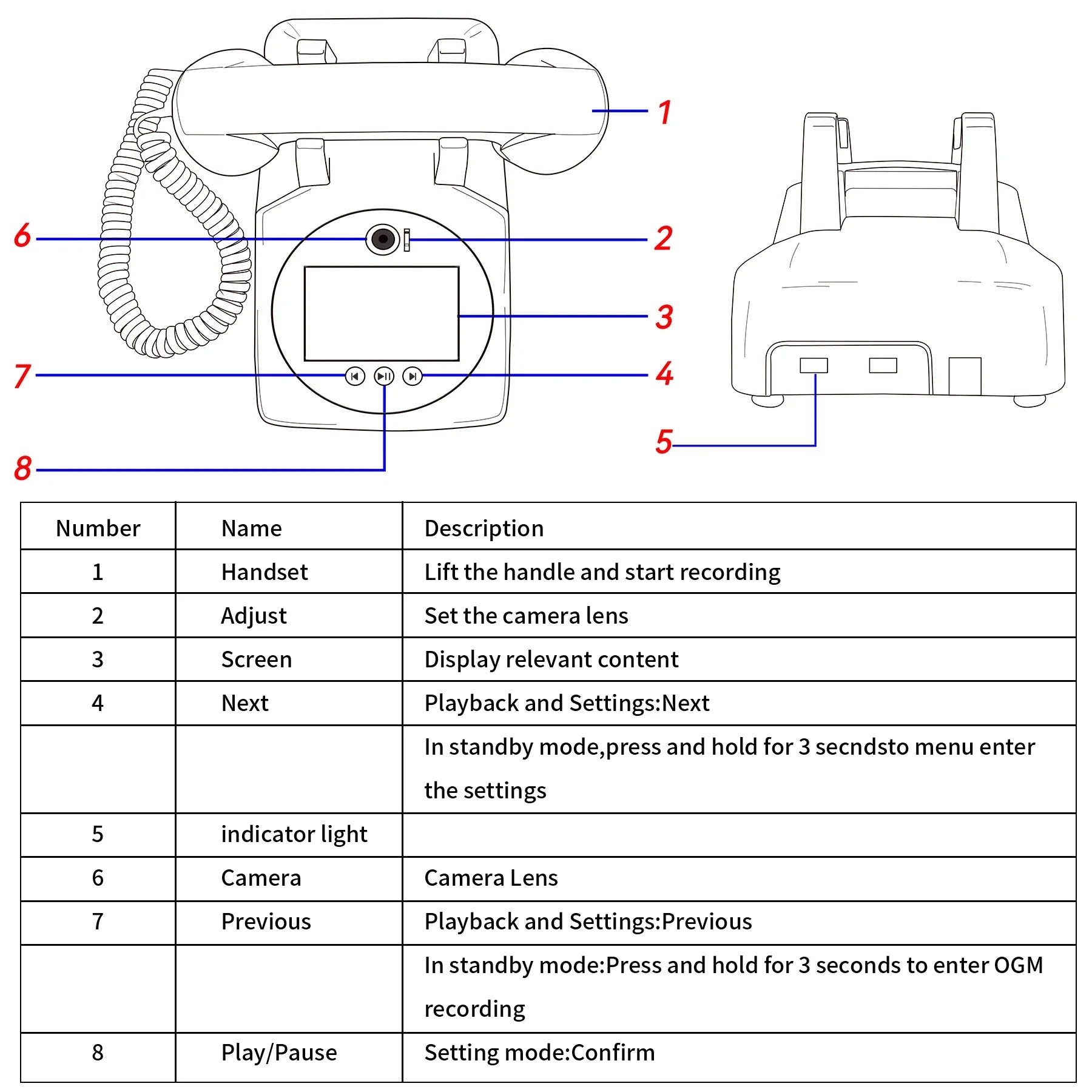 1
6
2
3
7
4
5
8

| Number | Name | Description |
|---|---|---|
| 1 | Handset | Lift the handle and start recording |
| 2 | Adjust | Set the camera lens |
| 3 | Screen | Display relevant content |
| 4 | Next | Playback and Settings:Next |
| | | In standby mode,press and hold for 3 secndsto menu enter the settings |
| 5 | indicator light | |
| 6 | Camera | Camera Lens |
| 7 | Previous | Playback and Settings:Previous |
| | | In standby mode:Press and hold for 3 seconds to enter OGM recording |
| 8 | Play/Pause | Setting mode:Confirm |