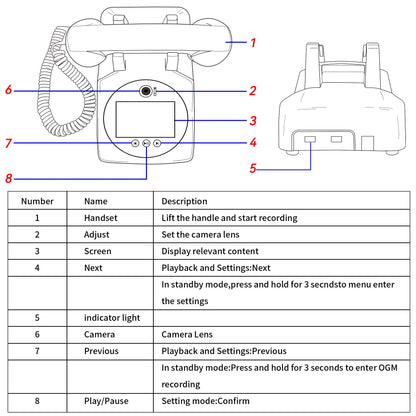 1
6
2
3
7
4
5
8

| Number | Name | Description |
|---|---|---|
| 1 | Handset | Lift the handle and start recording |
| 2 | Adjust | Set the camera lens |
| 3 | Screen | Display relevant content |
| 4 | Next | Playback and Settings:Next |
| | | In standby mode,press and hold for 3 secndsto menu enter the settings |
| 5 | indicator light | |
| 6 | Camera | Camera Lens |
| 7 | Previous | Playback and Settings:Previous |
| | | In standby mode:Press and hold for 3 seconds to enter OGM recording |
| 8 | Play/Pause | Setting mode:Confirm |