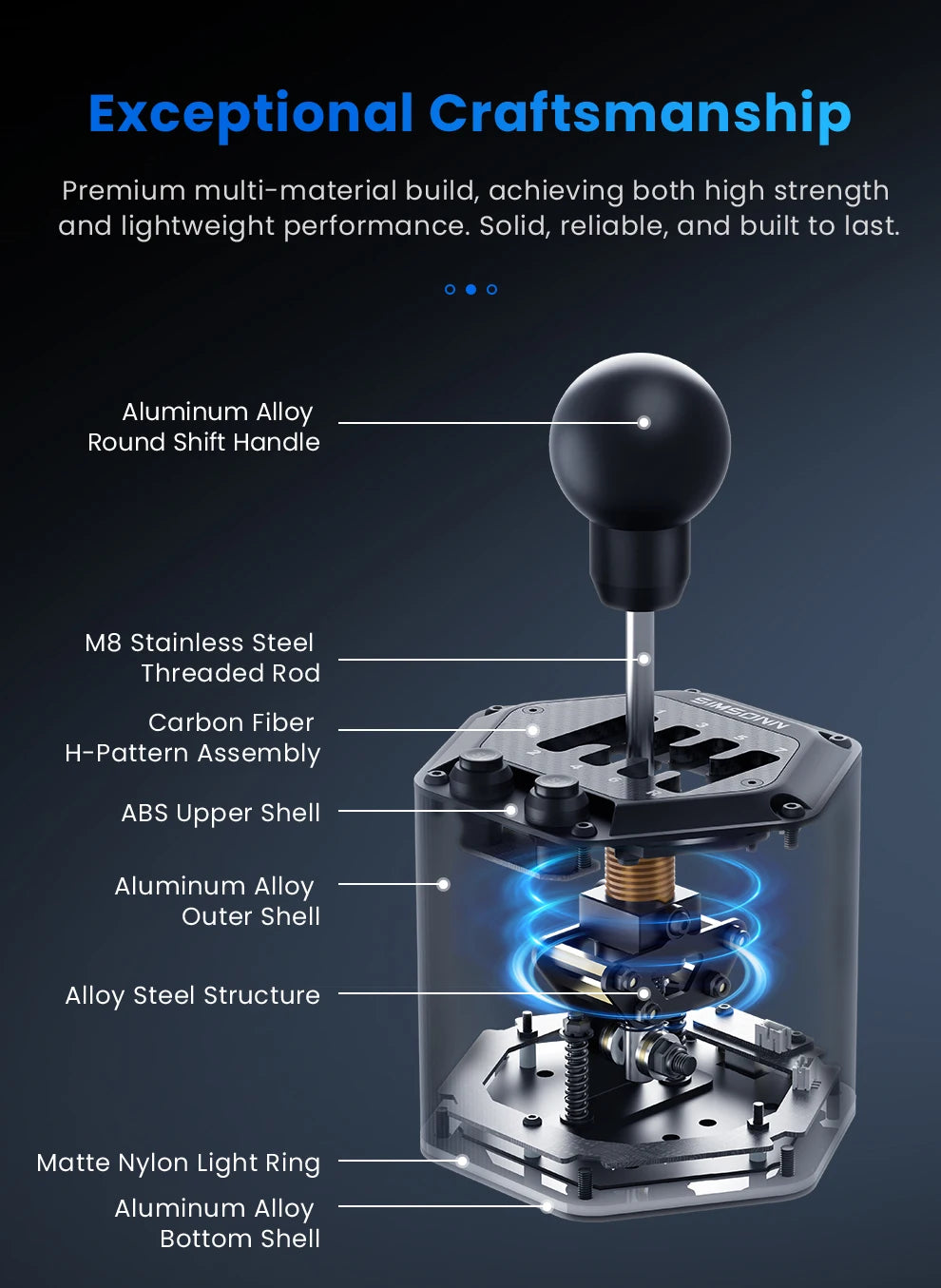 Exceptional Craftsmanship

Premium multi-material build, achieving both high strength and lightweight performance. Solid, reliable, and built to last.

Aluminum Alloy Round Shift Handle

M8 Stainless Steel Threaded Rod

Carbon Fiber H-Pattern Assembly

ABS Upper Shell

Aluminum Alloy Outer Shell

Alloy Steel Structure

Matte Nylon Light Ring

Aluminum Alloy Bottom Shell

SIMSONN