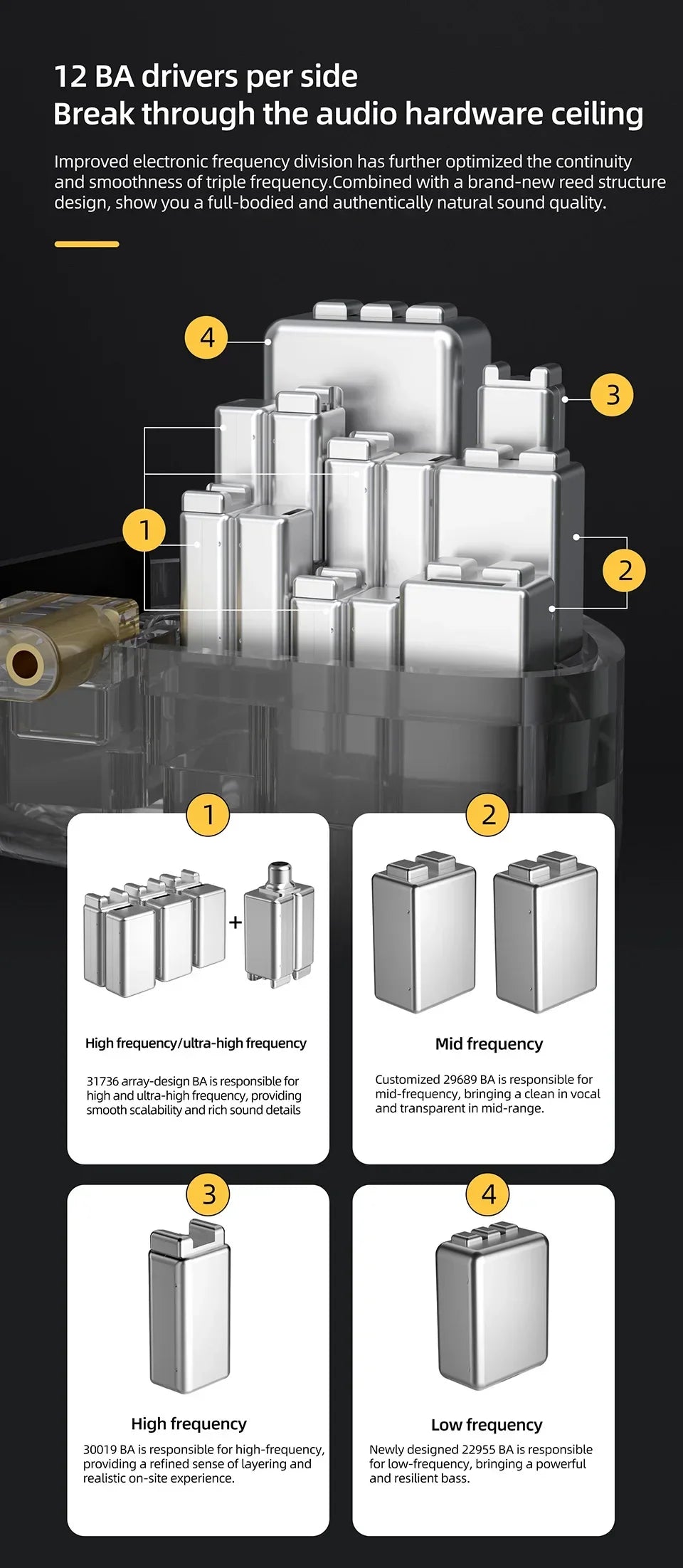 12 BA drivers per side
Break through the audio hardware ceiling

Improved electronic frequency division has further optimized the continuity and smoothness of triple frequency.Combined with a brand-new reed structure design, show you a full-bodied and authentically natural sound quality.

4

3

1

2

1

+

High frequency/ultra-high frequency

31736 array-design BA is responsible for high and ultra-high frequency, providing smooth scalability and rich sound details

2

Mid frequency

Customized 29689 BA is responsible for mid-frequency, bringing a clean in vocal and transparent in mid-range.

3

High frequency

30019 BA is responsible for high-frequency, providing a refined sense of layering and realistic on-site experience.

4

Low frequency

Newly designed 22955 BA is responsible for low-frequency, bringing a powerful and resilient bass.