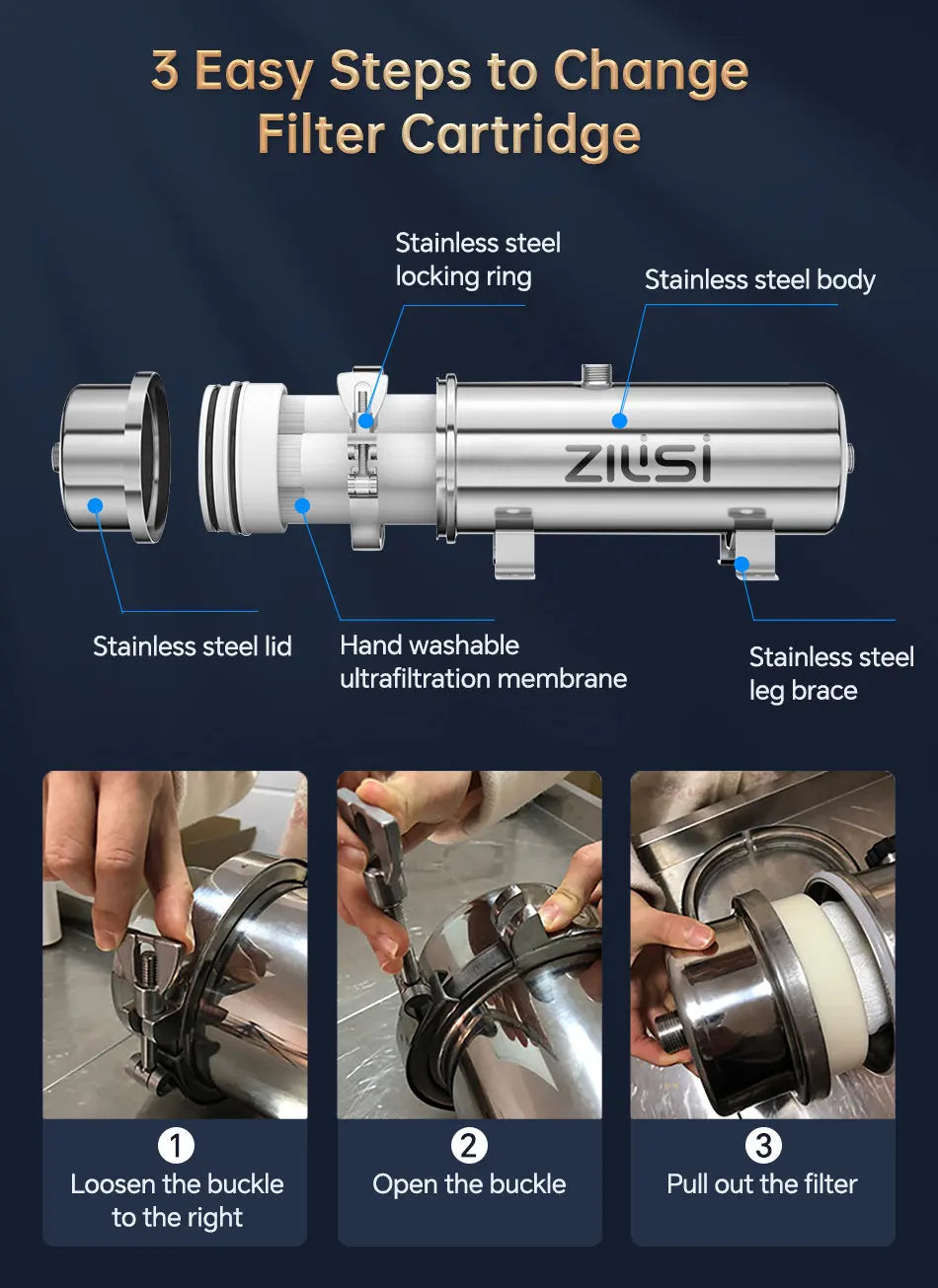 3 Easy Steps to Change Filter Cartridge

Stainless steel locking ring

Stainless steel body

ZILISI

Stainless steel lid

Hand washable ultrafiltration membrane

Stainless steel leg brace

1
Loosen the buckle to the right

2
Open the buckle

3
Pull out the filter