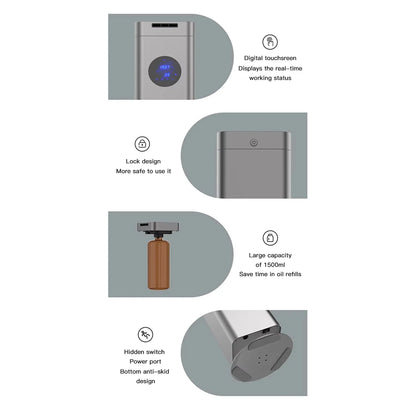 Digital touchsreen
Displays the real-time
working status

Lock design
More safe to use it

Large capacity
of 1500ml
Save time in oil refills

Hidden switch
Power port
Bottom anti-skid
design