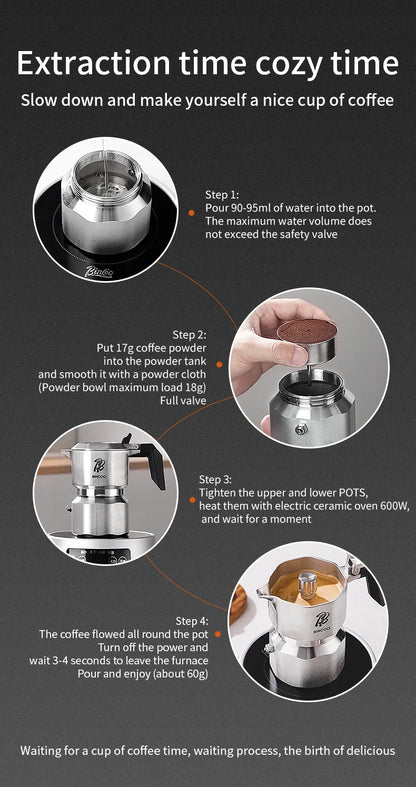 Extraction time cozy time

Slow down and make yourself a nice cup of coffee

Bincoo

Step 1:
Pour 90-95ml of water into the pot.
The maximum water volume does not exceed the safety valve

Step 2:
Put 17g coffee powder into the powder tank and smooth it with a powder cloth (Powder bowl maximum load 18g)
Full valve

BINCOO

Step 3:
Tighten the upper and lower POTS, heat them with electric ceramic oven 600W, and wait for a moment

BINCOO

Step 4:
The coffee flowed all round the pot
Turn off the power and wait 3-4 seconds to leave the furnace
Pour and enjoy (about 60g)

Waiting for a cup of coffee time, waiting process, the birth of delicious