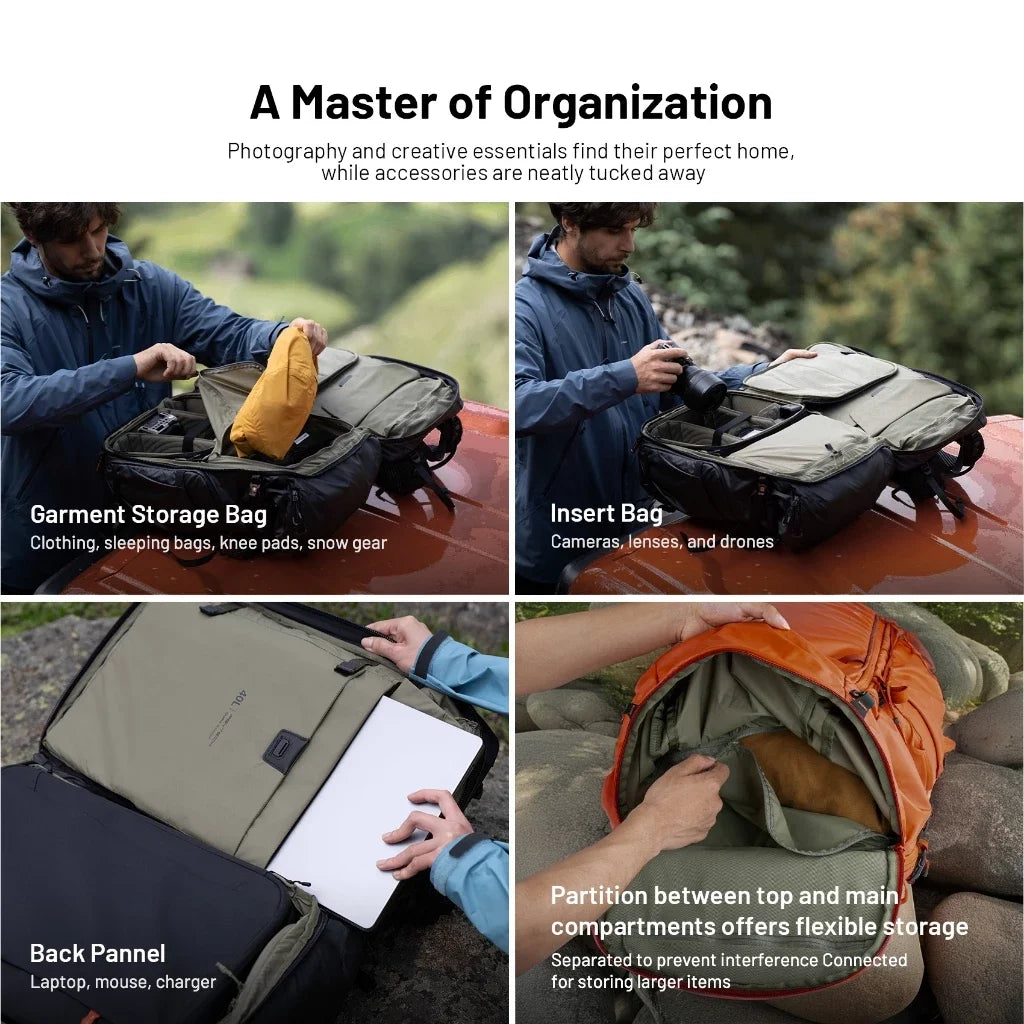 A Master of Organization

Photography and creative essentials find their perfect home, while accessories are neatly tucked away

Garment Storage Bag
Clothing, sleeping bags, knee pads, snow gear

Insert Bag
Cameras, lenses, and drones

40L

Back Pannel
Laptop, mouse, charger

Partition between top and main compartments offers flexible storage
Separated to prevent interference Connected for storing larger items