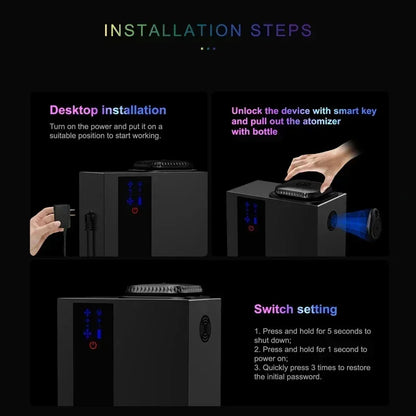 INSTALLATION STEPS

Desktop installation

Turn on the power and put it on a suitable position to start working.

Unlock the device with smart key and pull out the atomizer with bottle

Switch setting

1. Press and hold for 5 seconds to shut down;
2. Press and hold for 1 second to power on;
3. Quickly press 3 times to restore the initial password.