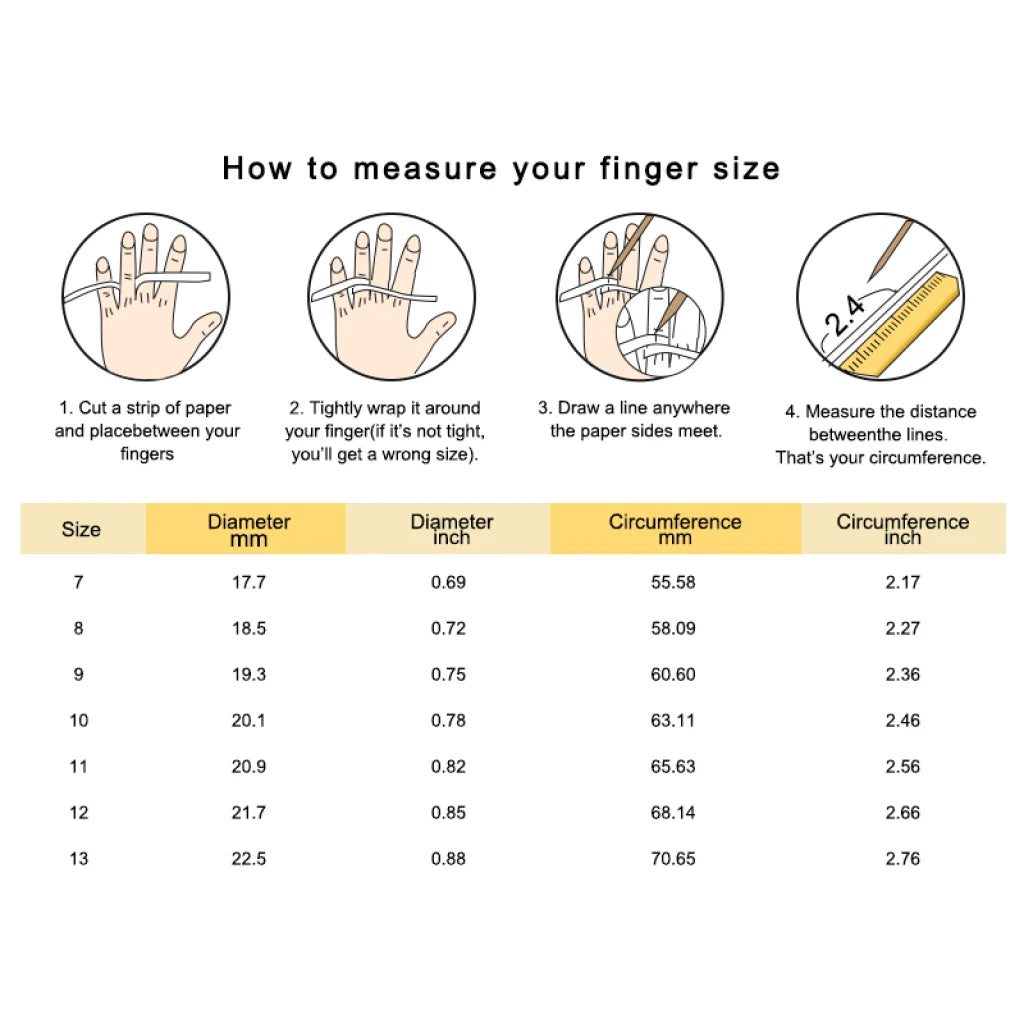 How to measure your finger size

2.4

1. Cut a strip of paper and placebetween your fingers

2. Tightly wrap it around your finger(if it's not tight, you'll get a wrong size).

3. Draw a line anywhere the paper sides meet.

4. Measure the distance betweenthe lines. That's your circumference.

| Size | Diameter mm | Diameter inch | Circumference mm | Circumference inch |
|---|---|---|---|---|
| 7 | 17.7 | 0.69 | 55.58 | 2.17 |
| 8 | 18.5 | 0.72 | 58.09 | 2.27 |
| 9 | 19.3 | 0.75 | 60.60 | 2.36 |
| 10 | 20.1 | 0.78 | 63.11 | 2.46 |
| 11 | 20.9 | 0.82 | 65.63 | 2.56 |
| 12 | 21.7 | 0.85 | 68.14 | 2.66 |
| 13 | 22.5 | 0.88 | 70.65 | 2.76 |