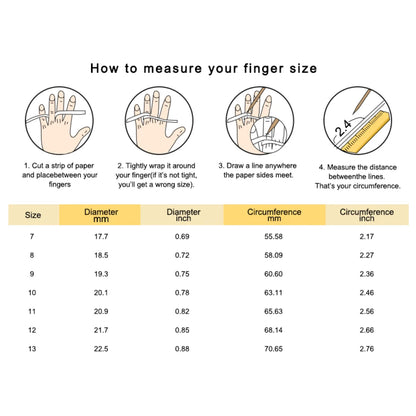 How to measure your finger size

2.4

1. Cut a strip of paper and placebetween your fingers

2. Tightly wrap it around your finger(if it's not tight, you'll get a wrong size).

3. Draw a line anywhere the paper sides meet.

4. Measure the distance betweenthe lines. That's your circumference.

| Size | Diameter mm | Diameter inch | Circumference mm | Circumference inch |
|---|---|---|---|---|
| 7 | 17.7 | 0.69 | 55.58 | 2.17 |
| 8 | 18.5 | 0.72 | 58.09 | 2.27 |
| 9 | 19.3 | 0.75 | 60.60 | 2.36 |
| 10 | 20.1 | 0.78 | 63.11 | 2.46 |
| 11 | 20.9 | 0.82 | 65.63 | 2.56 |
| 12 | 21.7 | 0.85 | 68.14 | 2.66 |
| 13 | 22.5 | 0.88 | 70.65 | 2.76 |