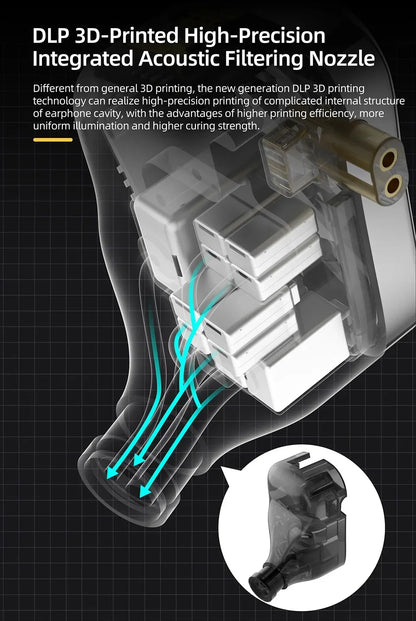 DLP 3D-Printed High-Precision Integrated Acoustic Filtering Nozzle

Different from general 3D printing, the new generation DLP 3D printing technology can realize high-precision printing of complicated internal structure of earphone cavity, with the advantages of higher printing efficiency, more uniform illumination and higher curing strength.