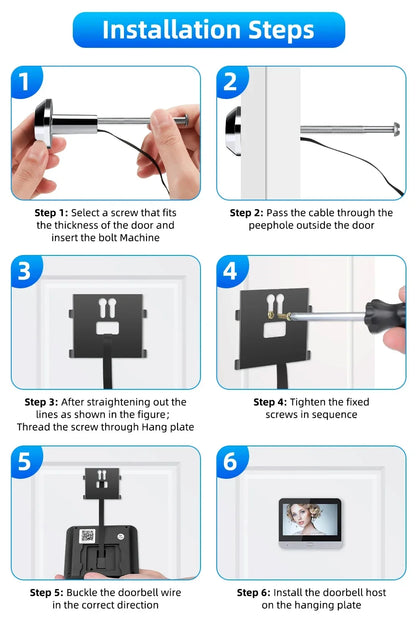 Installation Steps

1

Step 1: Select a screw that fits the thickness of the door and insert the bolt Machine

2

Step 2: Pass the cable through the peephole outside the door

3

Step 3: After straightening out the lines as shown in the figure; Thread the screw through Hang plate

4

Step 4: Tighten the fixed screws in sequence

5

Step 5: Buckle the doorbell wire in the correct direction

6

Step 6: Install the doorbell host on the hanging plate