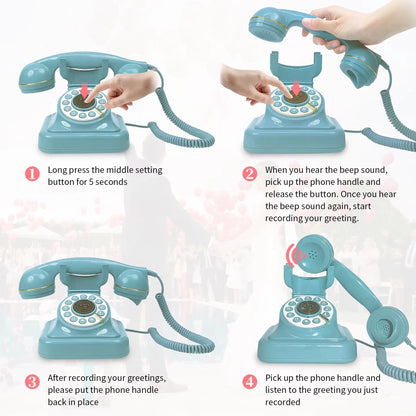 1 Long press the middle setting button for 5 seconds

2 When you hear the beep sound, pick up the phone handle and release the button. Once you hear the beep sound again, start recording your greeting.

3 After recording your greetings, please put the phone handle back in place

4 Pick up the phone handle and listen to the greeting you just recorded