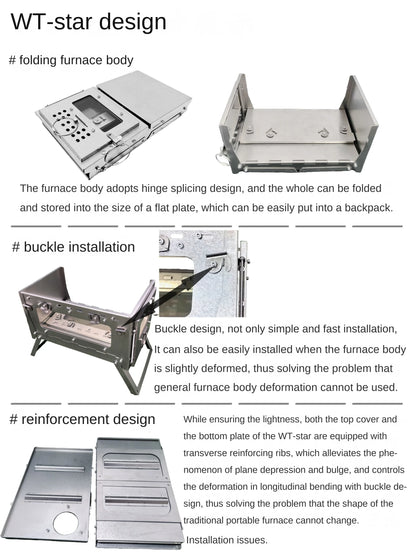 WT-star design

# folding furnace body

The furnace body adopts hinge splicing design, and the whole can be folded and stored into the size of a flat plate, which can be easily put into a backpack.

# buckle installation

Buckle design, not only simple and fast installation, It can also be easily installed when the furnace body is slightly deformed, thus solving the problem that general furnace body deformation cannot be used.

# reinforcement design

While ensuring the lightness, both the top cover and the bottom plate of the WT-star are equipped with transverse reinforcing ribs, which alleviates the phenomenon of plane depression and bulge, and controls the deformation in longitudinal bending with buckle design, thus solving the problem that the shape of the traditional portable furnace cannot change. Installation issues.