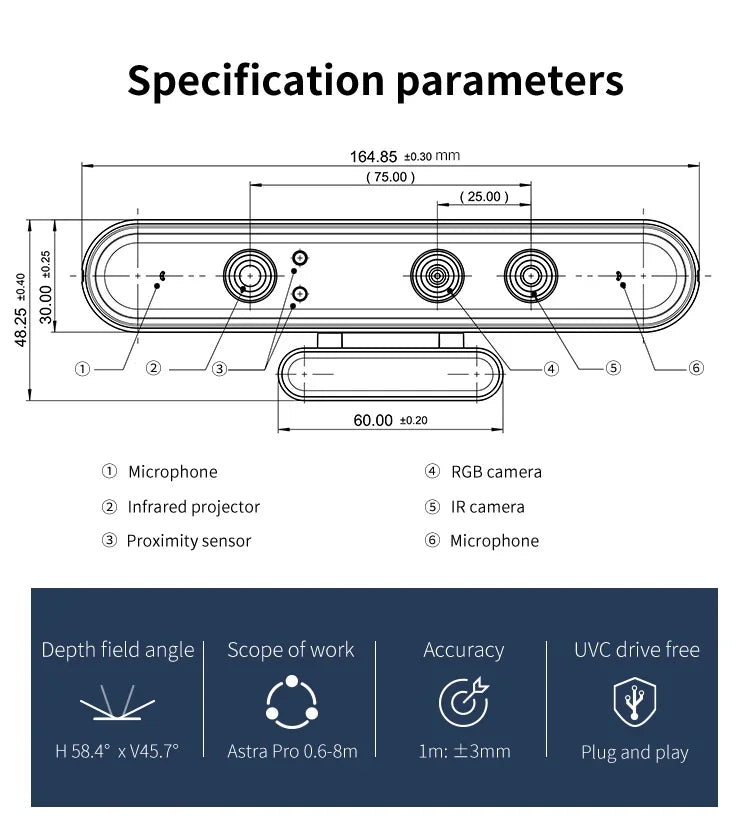 Specification parameters

164.85 ±0.30 mm

( 75.00 )

( 25.00 )

48.25 ±0.40

30.00 ±0.25

①

②

③

④

⑤

⑥

60.00 ±0.20

① Microphone

② Infrared projector

③ Proximity sensor

④ RGB camera

⑤ IR camera

⑥ Microphone

Depth field angle

H 58.4° x V45.7°

Scope of work

Astra Pro 0.6-8m

Accuracy

1m: ±3mm

UVC drive free

Plug and play