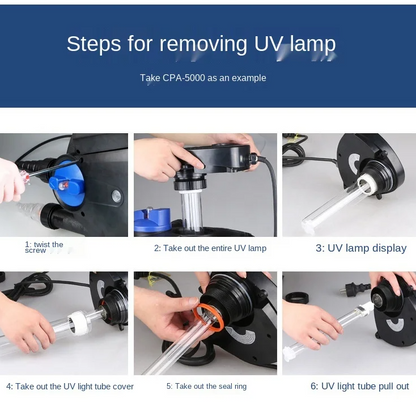 Steps for removing UV lamp

Take CPA-5000 as an example

1: twist the screw

2: Take out the entire UV lamp

3: UV lamp display

4: Take out the UV light tube cover

5: Take out the seal ring

6: UV light tube pull out